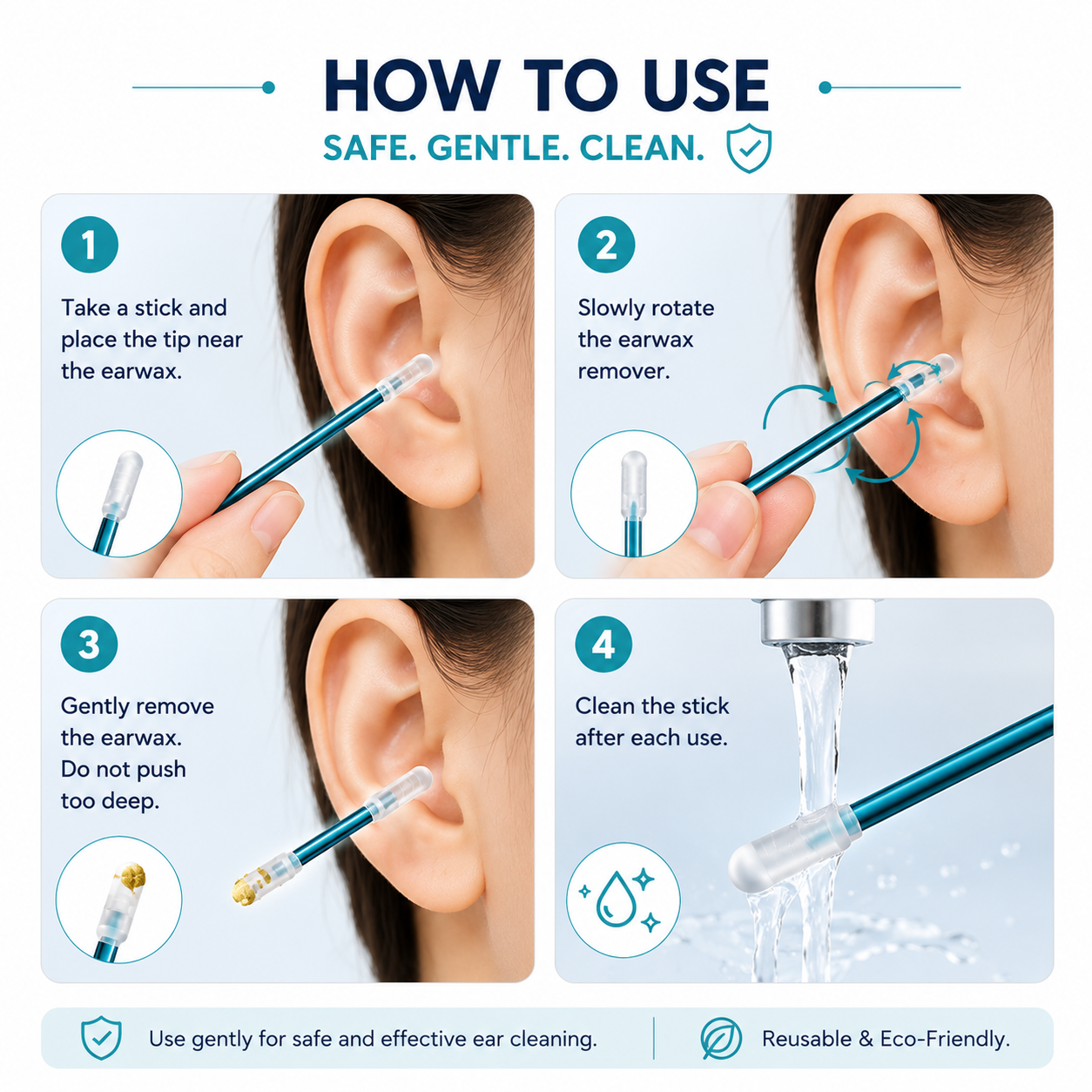 HOW TO USE

SAFE. GENTLE. CLEAN.

1

Take a stick and place the tip near the earwax.

2

Slowly rotate the earwax remover.

3

Gently remove the earwax. Do not push too deep.

4

Clean the stick after each use.

Use gently for safe and effective ear cleaning.

Reusable & Eco-Friendly.