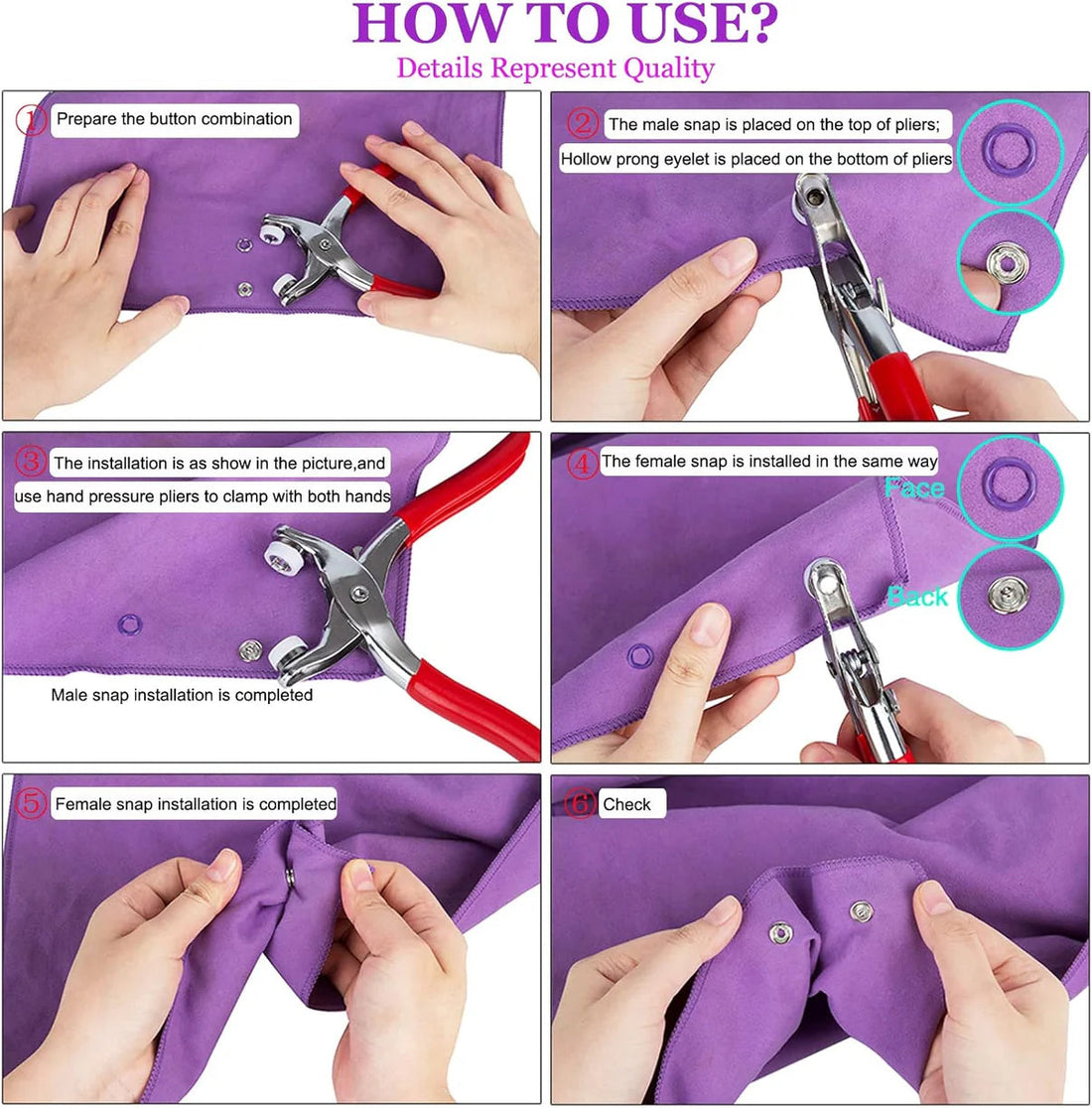 HOW TO USE?
Details Represent Quality

① Prepare the button combination

② The male snap is placed on the top of pliers;
Hollow prong eyelet is placed on the bottom of pliers

③ The installation is as show in the picture,and
use hand pressure pliers to clamp with both hands

Male snap installation is completed

④ The female snap is installed in the same way
Face
Back

⑤ Female snap installation is completed

⑥ Check