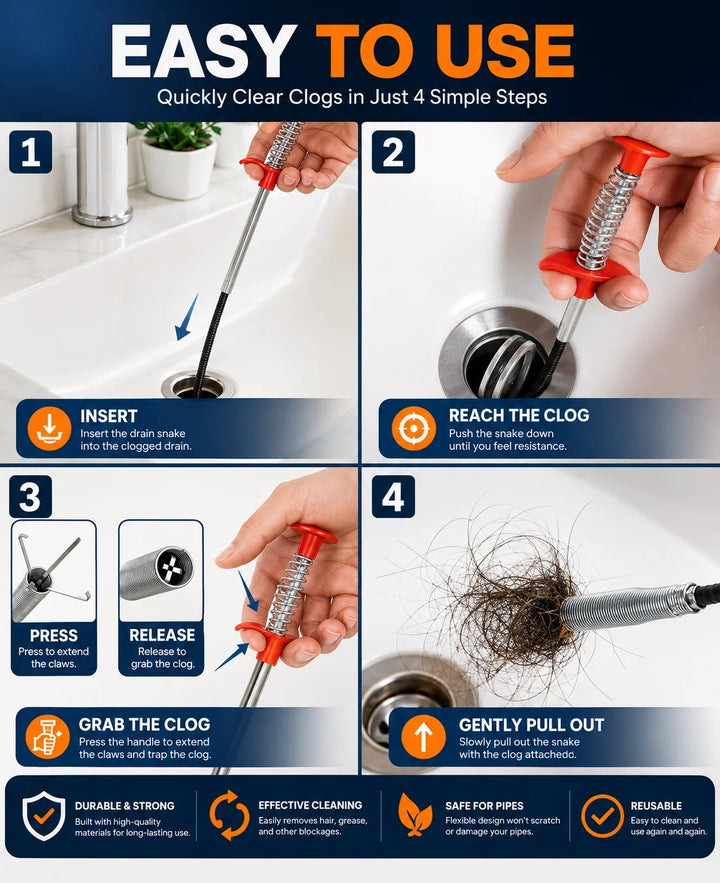 EASY TO USE

Quickly Clear Clogs in Just 4 Simple Steps

1

INSERT
Insert the drain snake into the clogged drain.

2

REACH THE CLOG
Push the snake down until you feel resistance.

3

PRESS
Press to extend the claws.

RELEASE
Release to grab the clog.

GRAB THE CLOG
Press the handle to extend the claws and trap the clog.

4

GENTLY PULL OUT
Slowly pull out the snake with the clog attachedd.

DURABLE & STRONG
Built with high-quality materials for long-lasting use.

EFFECTIVE CLEANING
Easily removes hair, grease, and other blockages.

SAFE FOR PIPES
Flexible design won't scratch or damage your pipes.

REUSABLE
Easy to clean and use again and again.