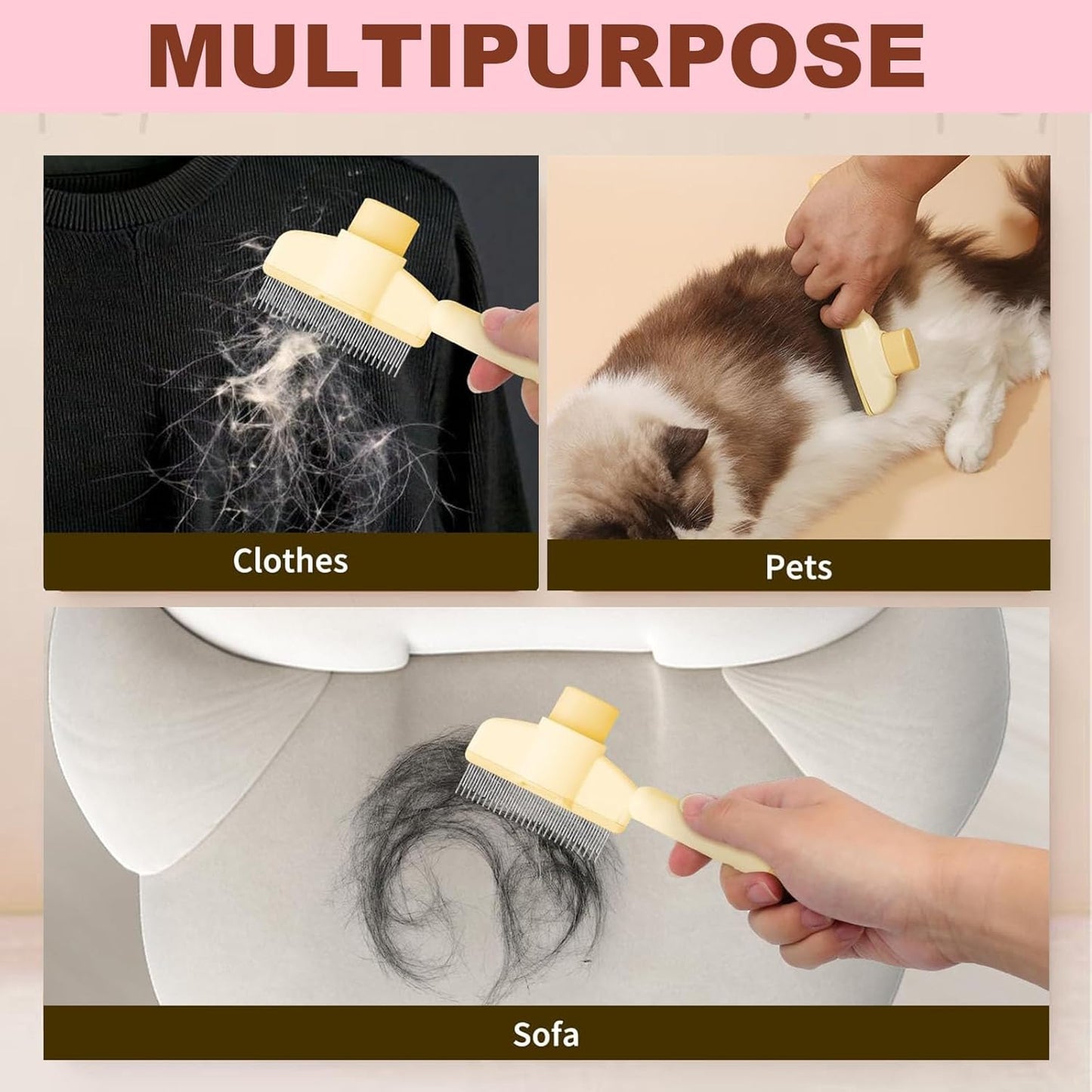 MULTIPURPOSE

Clothes

Pets

Sofa