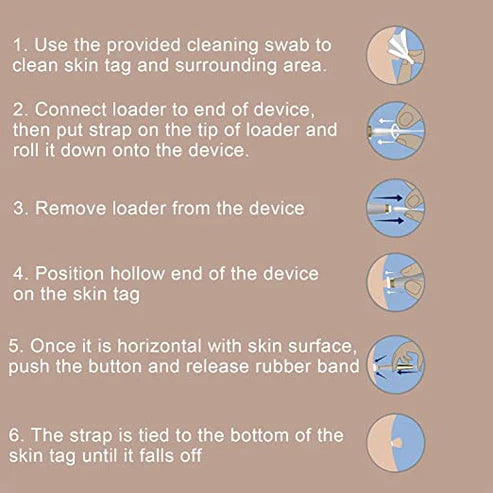 1. Use the provided cleaning swab to clean skin tag and surrounding area.

2. Connect loader to end of device, then put strap on the tip of loader and roll it down onto the device.

3. Remove loader from the device

4. Position hollow end of the device on the skin tag

5. Once it is horizontal with skin surface, push the button and release rubber band

6. The strap is tied to the bottom of the skin tag until it falls off